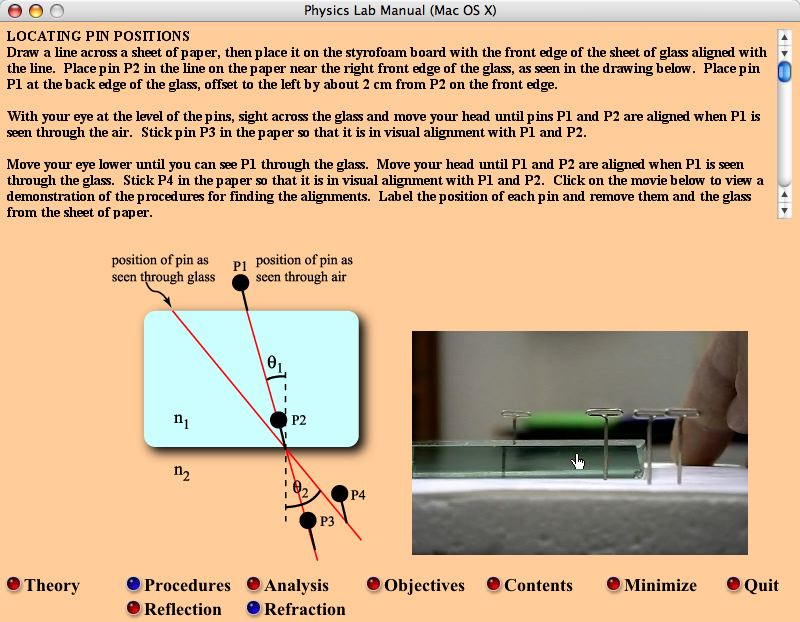 Physics Lab Manual (Mac OS X)

LOCATING PIN POSITIONS
Draw a line across a sheet of paper, then place it on the styrofoam board with the front edge of the sheet of glass aligned with the line. Place pin P2 in the line on the paper near the right front edge of the glass, as seen in the drawing below. Place pin P1 at the back edge of the glass, offset to the left by about 2 cm from P2 on the front edge.

With your eye at the level of the pins, sight across the glass and move your head until pins P1 and P2 are aligned when P1 is seen through the air. Stick pin P3 in the paper so that it is in visual alignment with P1 and P2.

Move your eye lower until you can see P1 through the glass. Move your head until P1 and P2 are aligned when P1 is seen through the glass. Stick P4 in the paper so that it is in visual alignment with P1 and P2. Click on the movie below to view a demonstration of the procedures for finding the alignments. Label the position of each pin and remove them and the glass from the sheet of paper.

position of pin as seen through glass
P1
position of pin as seen through air
$\theta_1$
$n_1$
P2
$n_2$
$\theta_2$
P4
P3

Theory
Procedures
Analysis
Objectives
Contents
Minimize
Quit
Reflection
Refraction